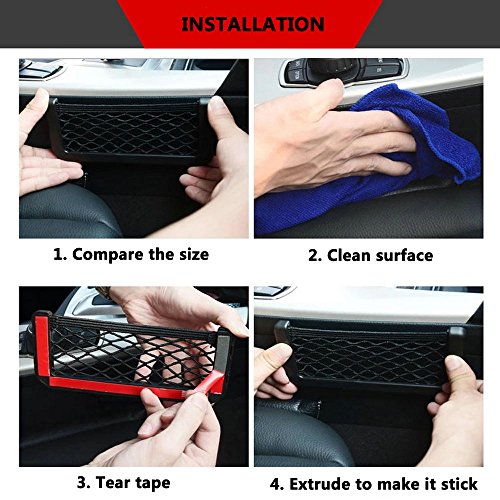 INSTALLATION

1. Compare the size

2. Clean surface

3. Tear tape

4. Extrude to make it stick