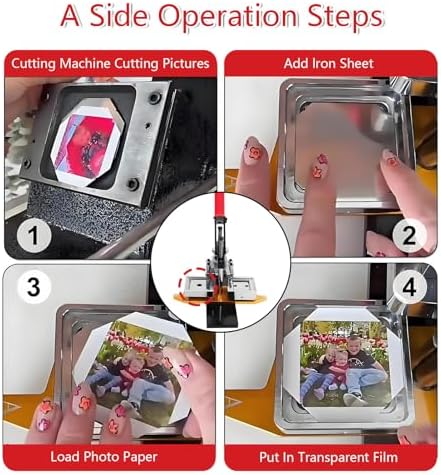 A Side Operation Steps

Cutting Machine Cutting Pictures

1

Add Iron Sheet

2

3

Load Photo Paper

4

Put In Transparent Film