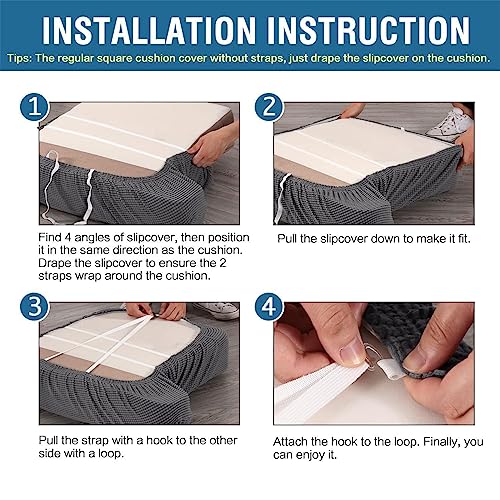 INSTALLATION INSTRUCTION

Tips: The regular square cushion cover without straps, just drape the slipcover on the cushion.

1

Find 4 angles of slipcover, then position it in the same direction as the cushion. Drape the slipcover to ensure the 2 straps wrap around the cushion.

2

Pull the slipcover down to make it fit.

3

Pull the strap with a hook to the other side with a loop.

4

Attach the hook to the loop. Finally, you can enjoy it.