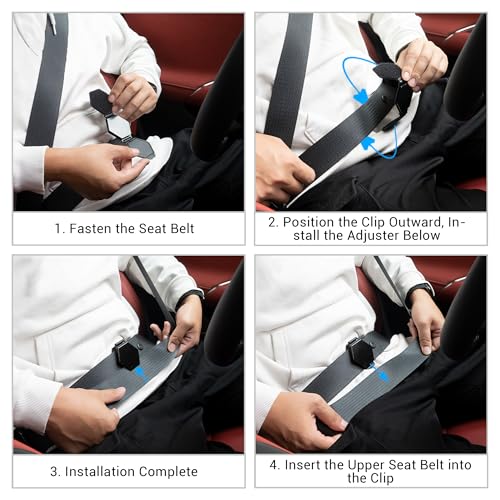 1. Fasten the Seat Belt

2. Position the Clip Outward, Install the Adjuster Below

3. Installation Complete

4. Insert the Upper Seat Belt into the Clip