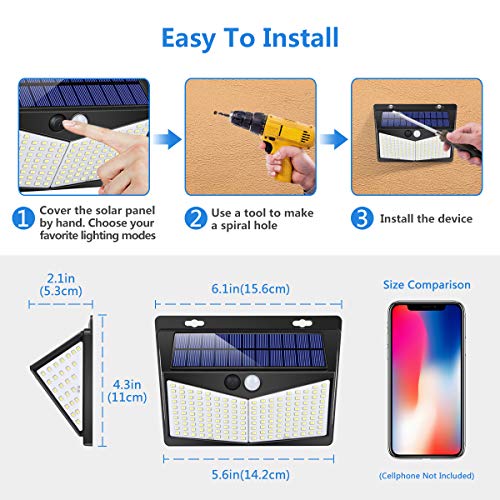 Easy To Install

1 Cover the solar panel by hand. Choose your favorite lighting modes

2 Use a tool to make a spiral hole

3 Install the device

2.1in (5.3cm)

4.3in (11cm)

6.1in(15.6cm)

5.6in(14.2cm)

Size Comparison

(Cellphone Not Included)