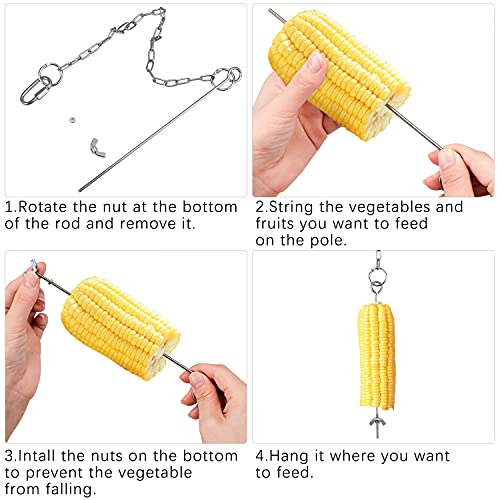 1.Rotate the nut at the bottom of the rod and remove it.

2.String the vegetables and fruits you want to feed on the pole.

3.Intall the nuts on the bottom to prevent the vegetable from falling.

4.Hang it where you want to feed.