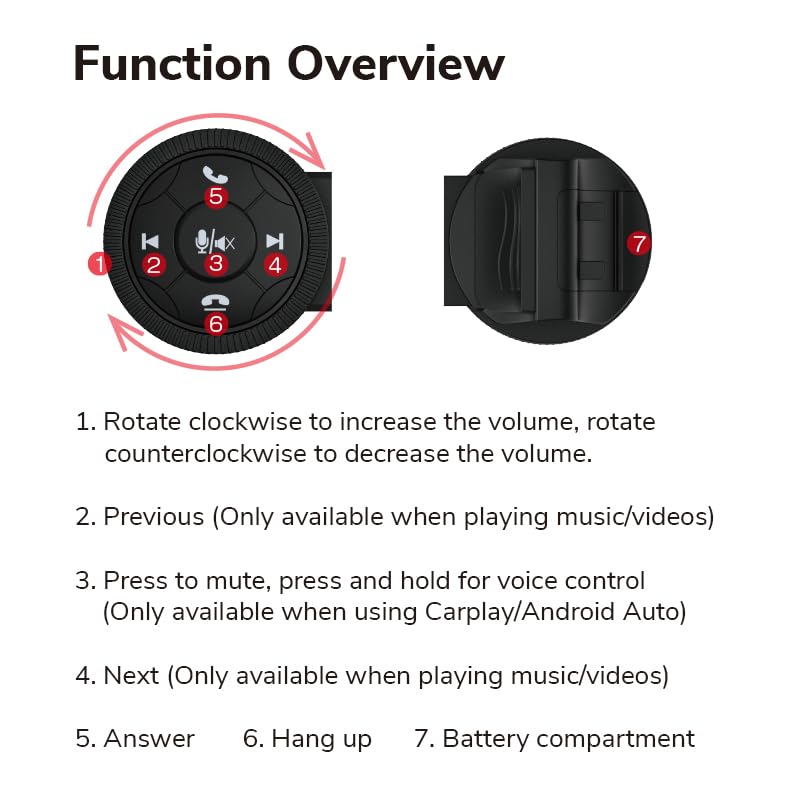 Function Overview

5
1 2 3 4
6
7

1. Rotate clockwise to increase the volume, rotate counterclockwise to decrease the volume.

2. Previous (Only available when playing music/videos)

3. Press to mute, press and hold for voice control (Only available when using Carplay/Android Auto)

4. Next (Only available when playing music/videos)

5. Answer 6. Hang up 7. Battery compartment