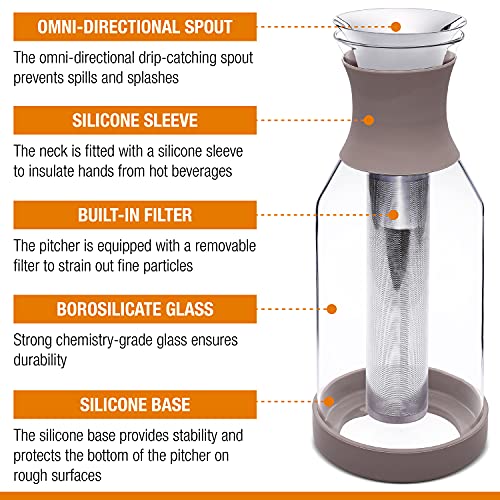 OMNI-DIRECTIONAL SPOUT

The omni-directional drip-catching spout prevents spills and splashes

SILICONE SLEEVE

The neck is fitted with a silicone sleeve to insulate hands from hot beverages

BUILT-IN FILTER

The pitcher is equipped with a removable filter to strain out fine particles

BOROSILICATE GLASS

Strong chemistry-grade glass ensures durability

SILICONE BASE

The silicone base provides stability and protects the bottom of the pitcher on rough surfaces