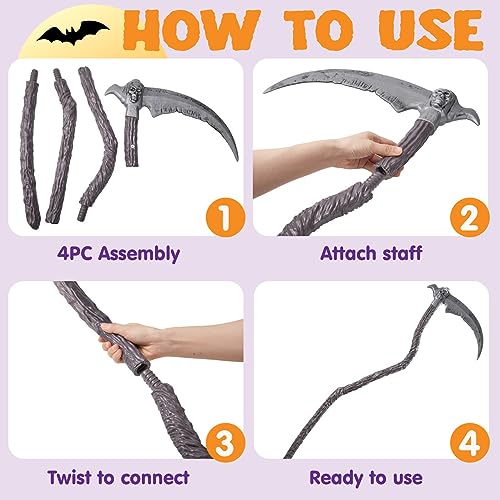 HOW TO USE

1
4PC Assembly

2
Attach staff

3
Twist to connect

4
Ready to use