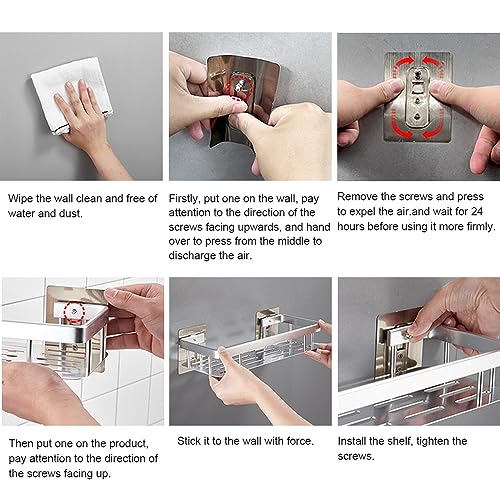 Wipe the wall clean and free of water and dust.

Firstly, put one on the wall, pay attention to the direction of the screws facing upwards, and hand over to press from the middle to discharge the air.

Remove the screws and press to expel the air.and wait for 24 hours before using it more firmly.

Then put one on the product, pay attention to the direction of the screws facing up.

Stick it to the wall with force.

Install the shelf, tighten the screws.