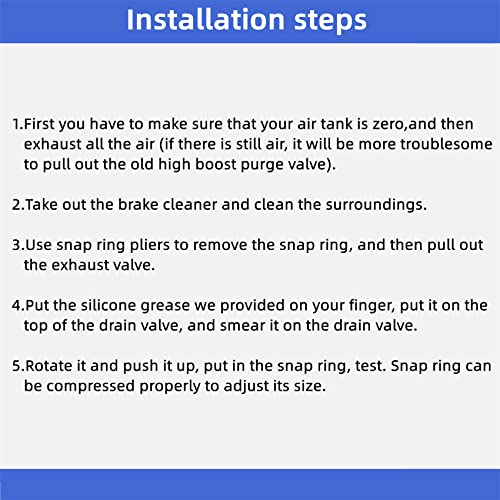 Installation steps

1.First you have to make sure that your air tank is zero,and then exhaust all the air (if there is still air, it will be more troublesome to pull out the old high boost purge valve).

2.Take out the brake cleaner and clean the surroundings.

3.Use snap ring pliers to remove the snap ring, and then pull out the exhaust valve.

4.Put the silicone grease we provided on your finger, put it on the top of the drain valve, and smear it on the drain valve.

5.Rotate it and push it up, put in the snap ring, test. Snap ring can be compressed properly to adjust its size.