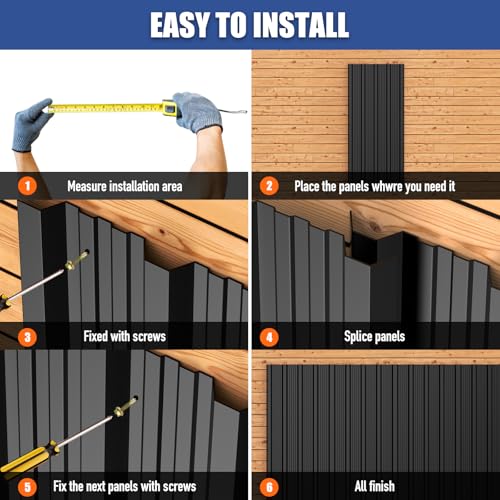 EASY TO INSTALL

1 Measure installation area

2 Place the panels whwre you need it

3 Fixed with screws

4 Splice panels

5 Fix the next panels with screws

6 All finish