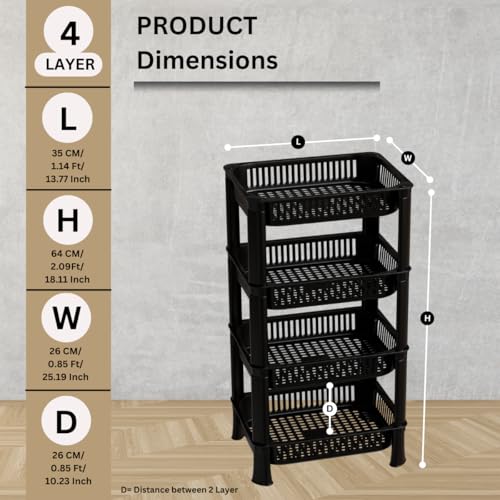 4
LAYER

L
35 CM/
1.14 Ft/
13.77 Inch

H
64 CM/
2.09Ft/
18.11 Inch

W
26 CM/
0.85 Ft/
25.19 Inch

D
26 CM/
0.85 Ft/
10.23 Inch

PRODUCT
Dimensions

L
W
H
D

D= Distance between 2 Layer