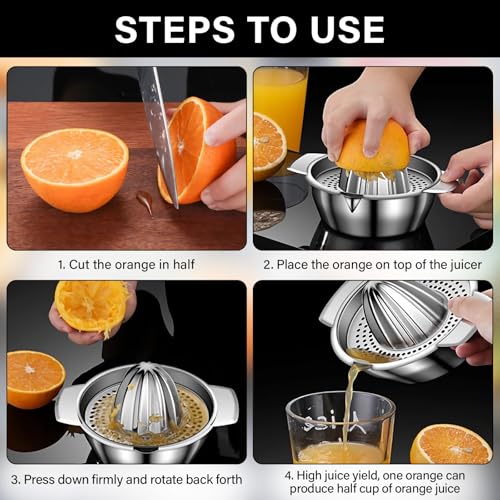 STEPS TO USE

1. Cut the orange in half

2. Place the orange on top of the juicer

3. Press down firmly and rotate back forth

4. High juice yield, one orange can produce half cup of orange juice