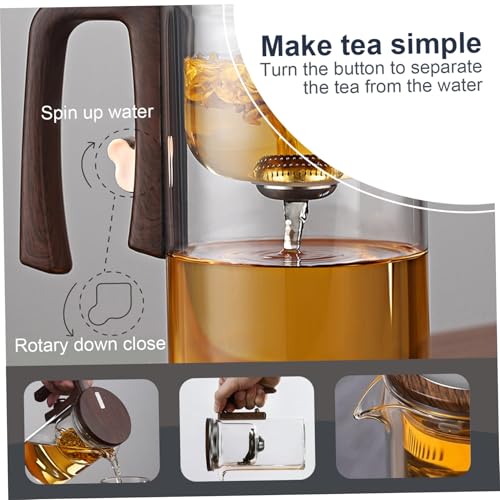 Make tea simple
Turn the button to separate the tea from the water

Spin up water

Rotary down close