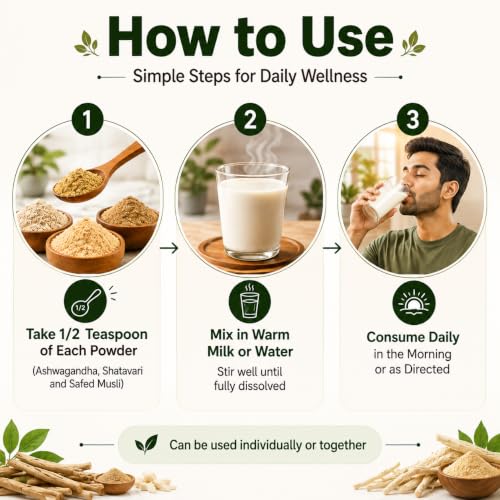 How to Use

Simple Steps for Daily Wellness

1

1/2

Take 1/2 Teaspoon of Each Powder

(Ashwagandha, Shatavari and Safed Musli)

2

Mix in Warm Milk or Water

Stir well until fully dissolved

3

Consume Daily

in the Morning or as Directed

Can be used individually or together