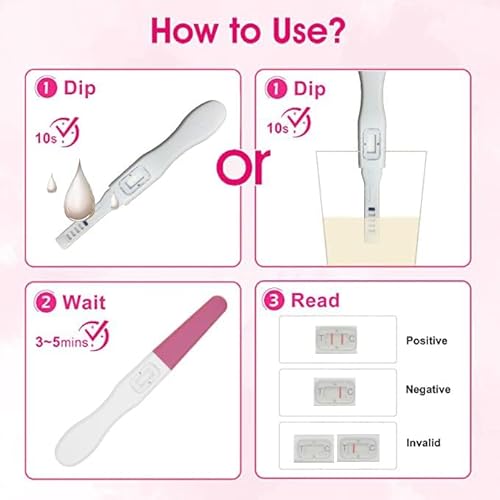 How to Use?

1 Dip
10s

or

1 Dip
10s

2 Wait
3~5mins

3 Read

T C
Positive

T C
Negative

T C T C
Invalid