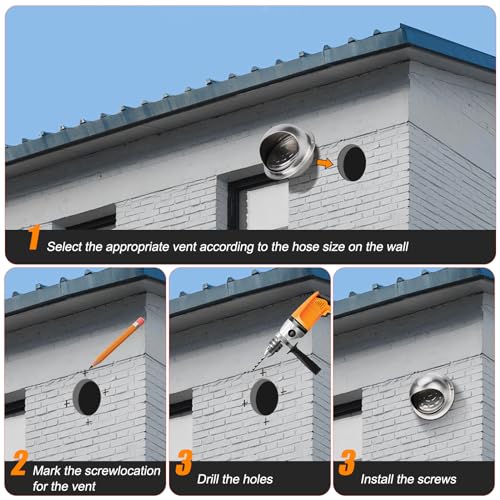 1 Select the appropriate vent according to the hose size on the wall

2 Mark the screwlocation for the vent

3 Drill the holes

3 Install the screws