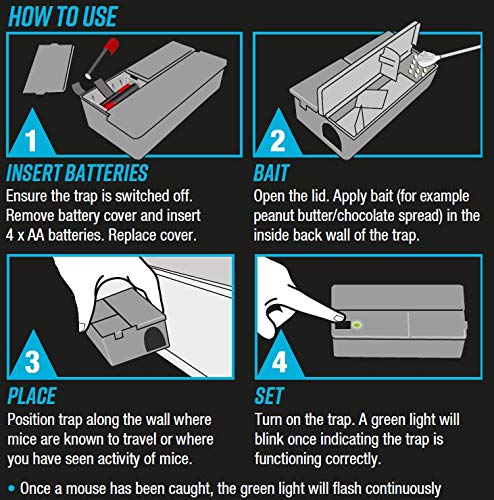 HOW TO USE

1

INSERT BATTERIES
Ensure the trap is switched off. Remove battery cover and insert 4 x AA batteries. Replace cover.

2

BAIT
Open the lid. Apply bait (for example peanut butter/chocolate spread) in the inside back wall of the trap.

3

PLACE
Position trap along the wall where mice are known to travel or where you have seen activity of mice.

4

SET
Turn on the trap. A green light will blink once indicating the trap is functioning correctly.

• Once a mouse has been caught, the green light will flash continuously