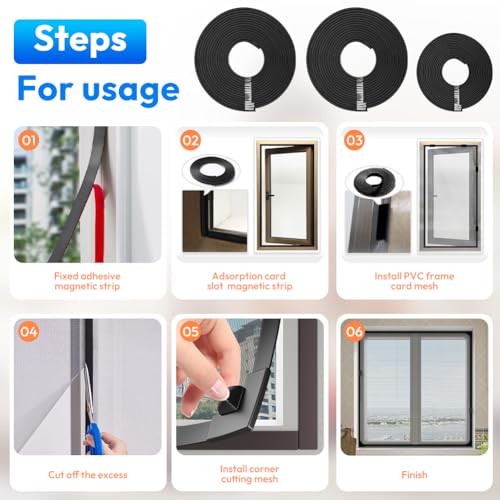 Steps
For usage

01
Fixed adhesive magnetic strip

02
Adsorption card slot magnetic strip

03
Install PVC frame card mesh

04
Cut off the excess

05
Install corner cutting mesh

06
Finish