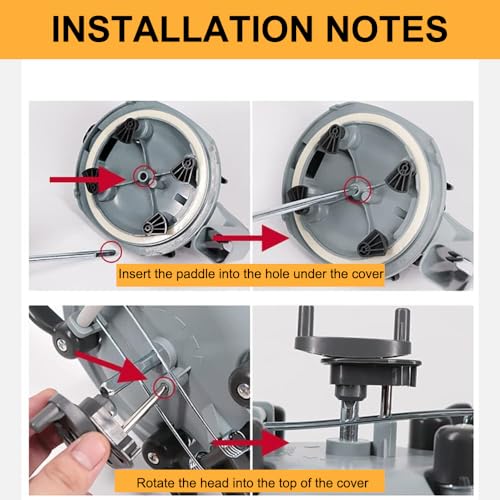 INSTALLATION NOTES

Insert the paddle into the hole under the cover

Rotate the head into the top of the cover