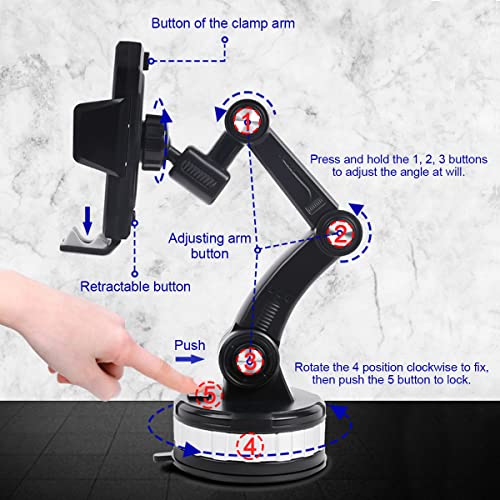 Button of the clamp arm

1

Press and hold the 1, 2, 3 buttons to adjust the angle at will.

2

Adjusting arm button

Retractable button

Push

3

Rotate the 4 position clockwise to fix, then push the 5 button to lock.

5

4