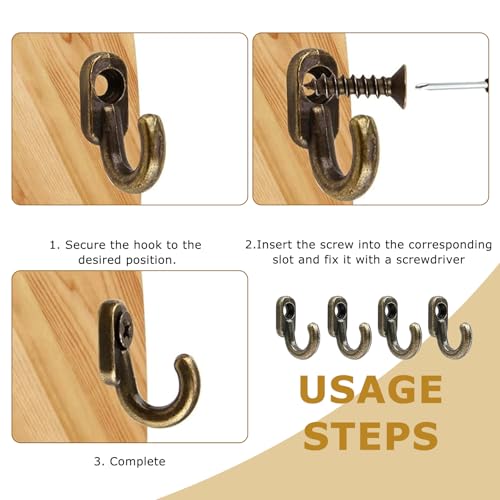 1. Secure the hook to the desired position.

2.Insert the screw into the corresponding slot and fix it with a screwdriver

3. Complete

USAGE STEPS