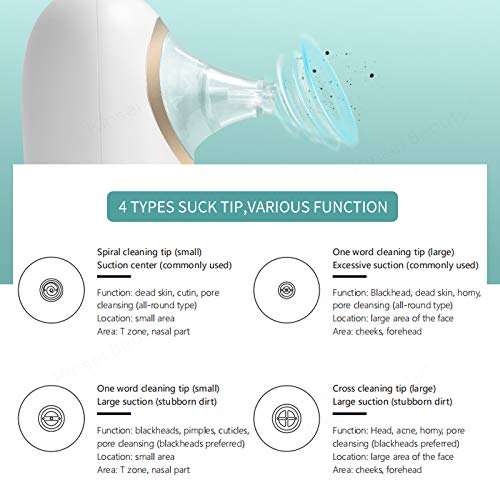 4 TYPES SUCK TIP,VARIOUS FUNCTION

Spiral cleaning tip (small)
Suction center (commonly used)

Function: dead skin, cutin, pore cleansing (all-round type)
Location: small area
Area: T zone, nasal part

One word cleaning tip (large)
Excessive suction (commonly used)

Function: Blackhead, dead skin, horny, pore cleansing (all-round type)
Location: large area of the face
Area: cheeks, forehead

One word cleaning tip (small)
Large suction (stubborn dirt)

Function: blackheads, pimples, cuticles, pore cleansing (blackheads preferred)
Location: small area
Area: T zone, nasal part

Cross cleaning tip (large)
Large suction (stubborn dirt)

Function: Head, acne, horny, pore cleansing (blackheads preferred)
Location: large area of the face
Area: cheeks, forehead