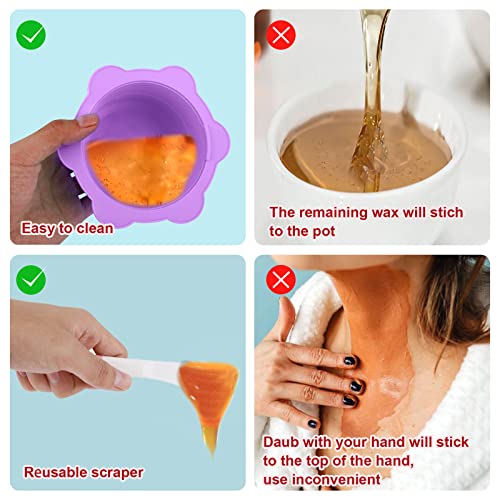 Easy to clean

The remaining wax will stich to the pot

Reusable scraper

Daub with your hand will stick to the top of the hand, use inconvenient