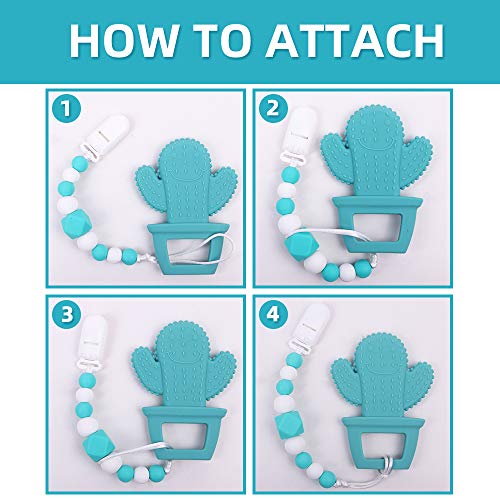 HOW TO ATTACH

1

2

3

4