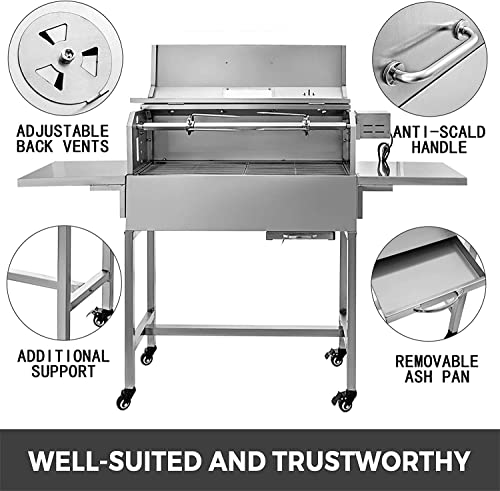 ADJUSTABLE BACK VENTS

ANTI-SCALD HANDLE

ADDITIONAL SUPPORT

REMOVABLE ASH PAN

WELL-SUITED AND TRUSTWORTHY