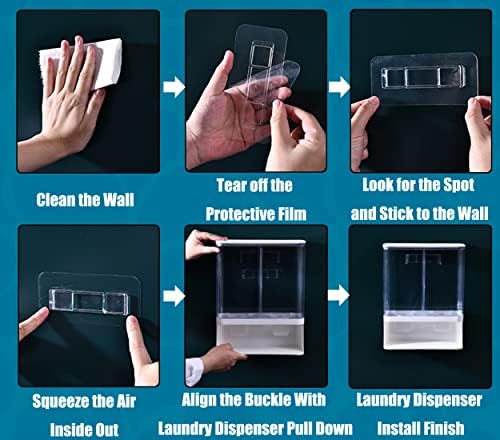 Clean the Wall

Tear off the Protective Film

Look for the Spot and Stick to the Wall

Squeeze the Air Inside Out

Align the Buckle With Laundry Dispenser Pull Down

Laundry Dispenser Install Finish