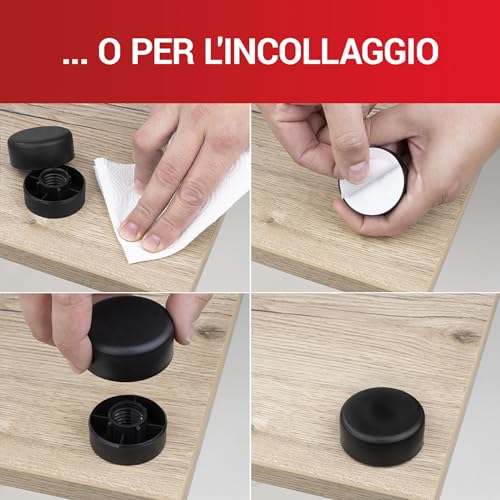 ... O PER L'INCOLLAGGIO