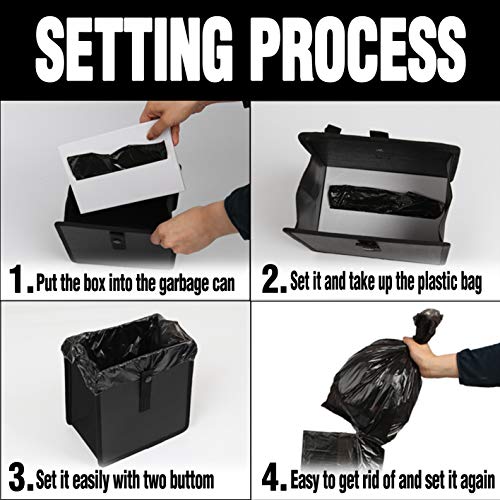 SETTING PROCESS

1. Put the box into the garbage can

2. Set it and take up the plastic bag

3. Set it easily with two buttom

4. Easy to get rid of and set it again