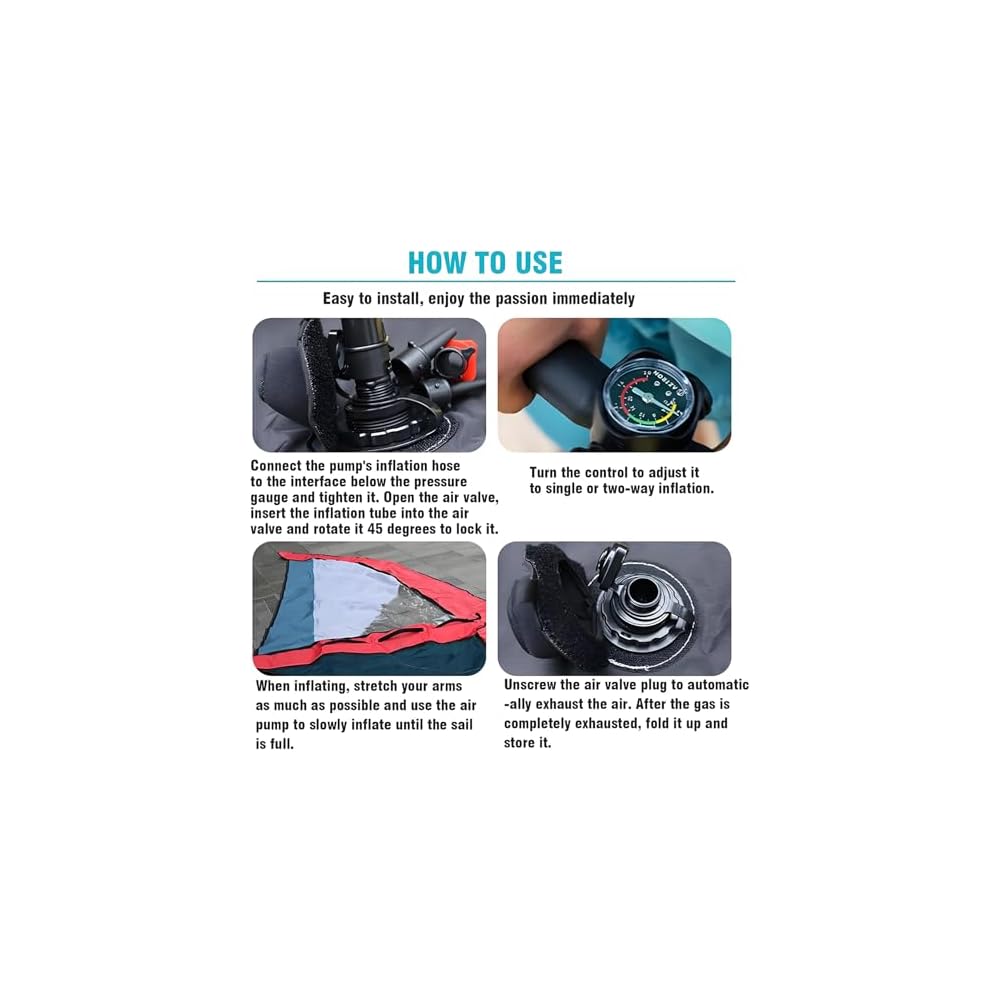 HOW TO USE

Easy to install, enjoy the passion immediately

Connect the pump's inflation hose to the interface below the pressure gauge and tighten it. Open the air valve, insert the inflation tube into the air valve and rotate it 45 degrees to lock it.

Turn the control to adjust it to single or two-way inflation.

When inflating, stretch your arms as much as possible and use the air pump to slowly inflate until the sail is full.

Unscrew the air valve plug to automatic -ally exhaust the air. After the gas is completely exhausted, fold it up and store it.