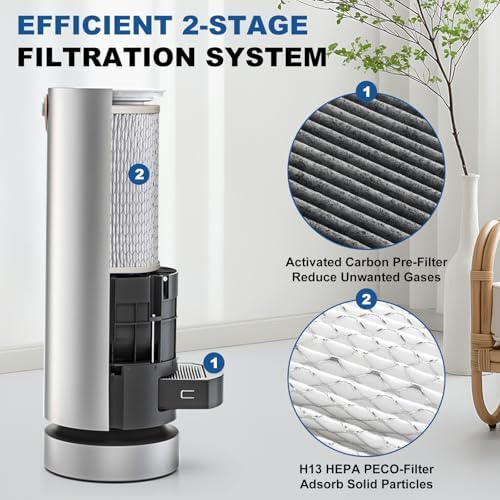 EFFICIENT 2-STAGE
FILTRATION SYSTEM

2

1

1

Activated Carbon Pre-Filter
Reduce Unwanted Gases

2

H13 HEPA PECO-Filter
Adsorb Solid Particles