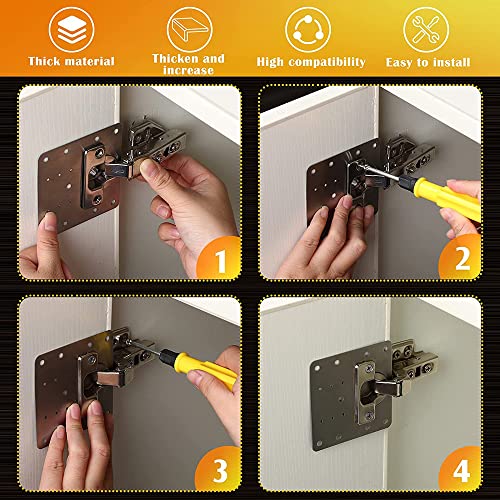 Thick material

Thicken and increase

High compatibility

Easy to install

1

2

3

4