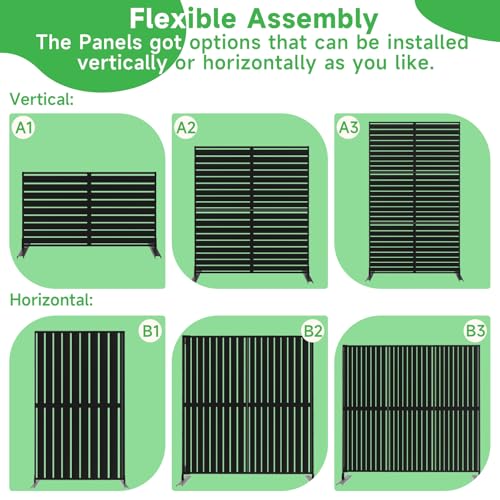 Flexible Assembly
The Panels got options that can be installed vertically or horizontally as you like.

Vertical:

A1

A2

A3

Horizontal:

B1

B2

B3