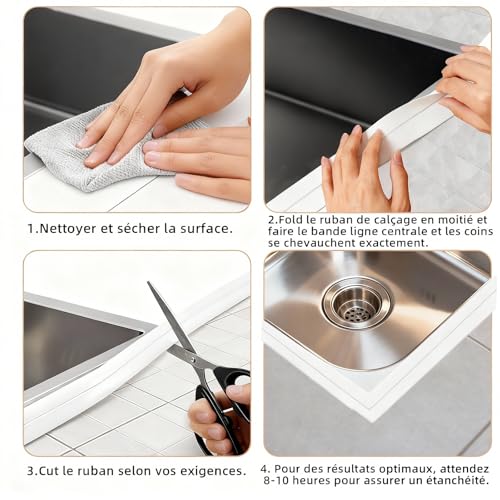 1.Nettoyer et sécher la surface.

2.Fold le ruban de calçage en moitié et faire le bande ligne centrale et les coins se chevauchent exactement.

3.Cut le ruban selon vos exigences.

4. Pour des résultats optimaux, attendez 8-10 heures pour assurer un étanchéité.