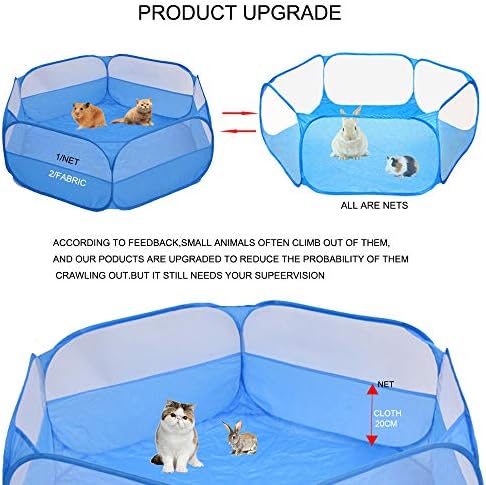 PRODUCT UPGRADE

1/NET
2/FABRIC

ALL ARE NETS

ACCORDING TO FEEDBACK,SMALL ANIMALS OFTEN CLIMB OUT OF THEM, AND OUR PODUCTS ARE UPGRADED TO REDUCE THE PROBABILITY OF THEM CRAWLING OUT.BUT IT STILL NEEDS YOUR SUPEERVISION

NET
CLOTH
20CM