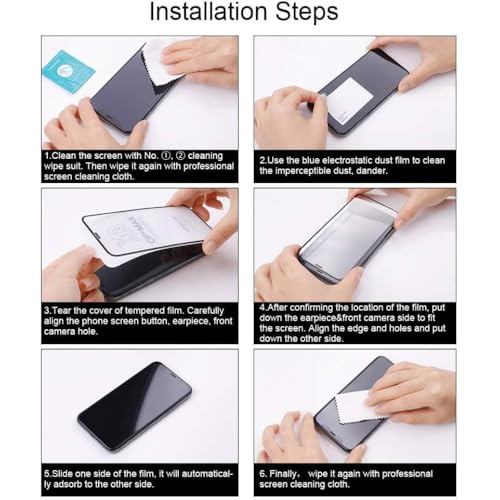 Installation Steps

1.Clean the screen with No. ①, ② cleaning wipe suit. Then wipe it again with professional screen cleaning cloth.

2.Use the blue electrostatic dust film to clean the imperceptible dust, dander.

3.Tear the cover of tempered film. Carefully align the phone screen button, earpiece, front camera hole.

4.After confirming the location of the film, put down the earpiece&front camera side to fit the screen. Align the edge and holes and put down the other side.

5.Slide one side of the film, it will automatically adsorb to the other side.

6. Finally， wipe it again with professional screen cleaning cloth.