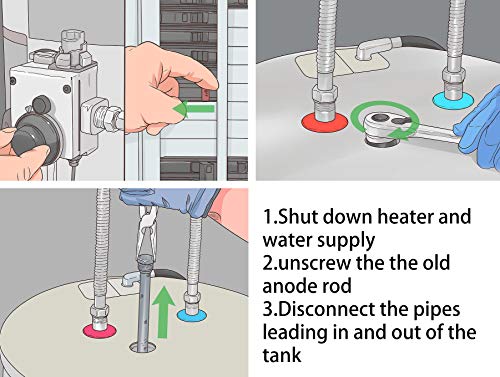 1.Shut down heater and water supply
2.unscrew the the old anode rod
3.Disconnect the pipes leading in and out of the tank