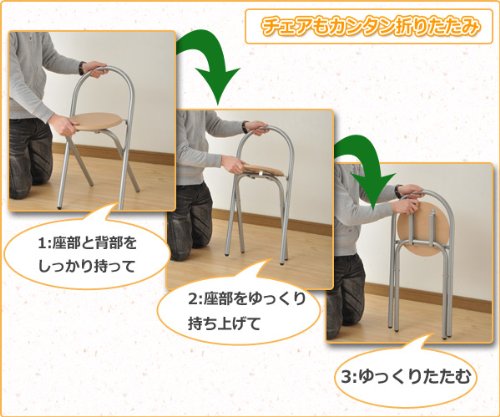 チェアもカンタン折りたたみ

1:座部と背部をしっかり持って

2:座部をゆっくり持ち上げて

3:ゆっくりたたむ