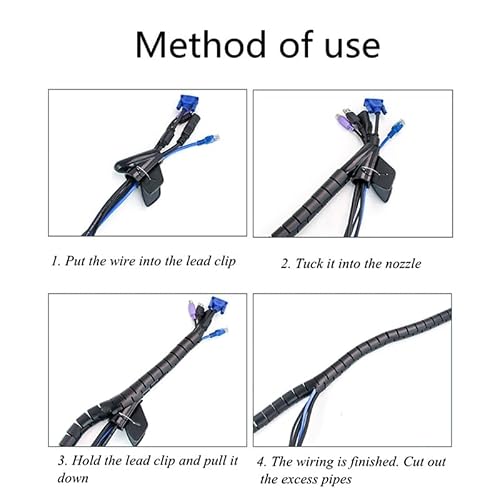 Method of use

1. Put the wire into the lead clip

2. Tuck it into the nozzle

3. Hold the lead clip and pull it down

4. The wiring is finished. Cut out the excess pipes