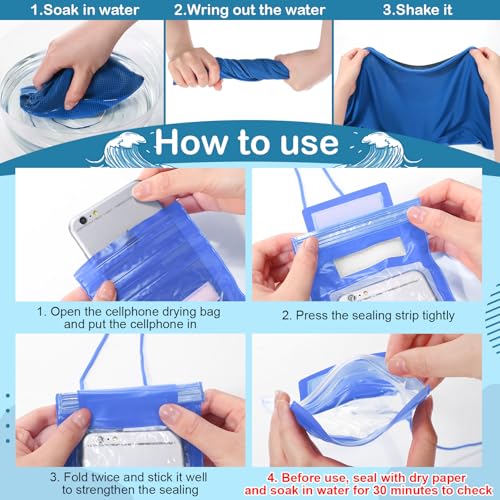 1.Soak in water

2.Wring out the water

3.Shake it

How to use

1. Open the cellphone drying bag and put the cellphone in

2. Press the sealing strip tightly

3. Fold twice and stick it well to strengthen the sealing

4. Before use, seal with dry paper and soak in water for 30 minutes to check