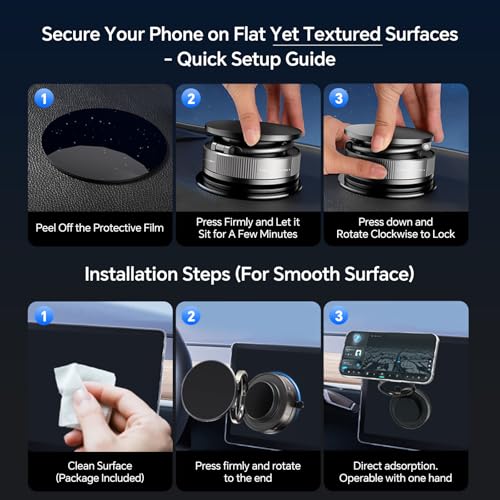 Secure Your Phone on Flat Yet Textured Surfaces - Quick Setup Guide

1
Peel Off the Protective Film

2
Press Firmly and Let it Sit for A Few Minutes

3
Press down and Rotate Clockwise to Lock

Installation Steps (For Smooth Surface)

1
Clean Surface (Package Included)

2
Press firmly and rotate to the end

3
Direct adsorption. Operable with one hand