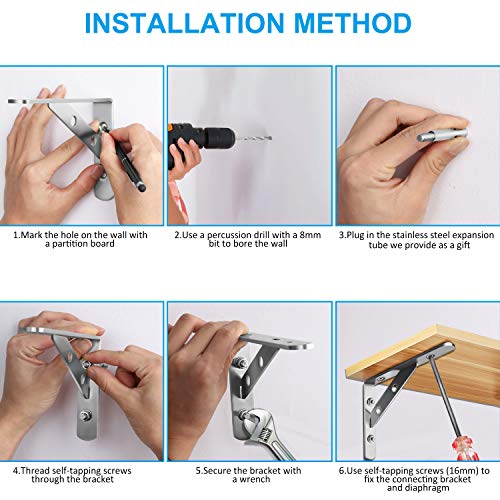 INSTALLATION METHOD

1.Mark the hole on the wall with a partition board

2.Use a percussion drill with a 8mm bit to bore the wall

3.Plug in the stainless steel expansion tube we provide as a gift

4.Thread self-tapping screws through the bracket

5.Secure the bracket with a wrench

6.Use self-tapping screws (16mm) to fix the connecting bracket and diaphragm