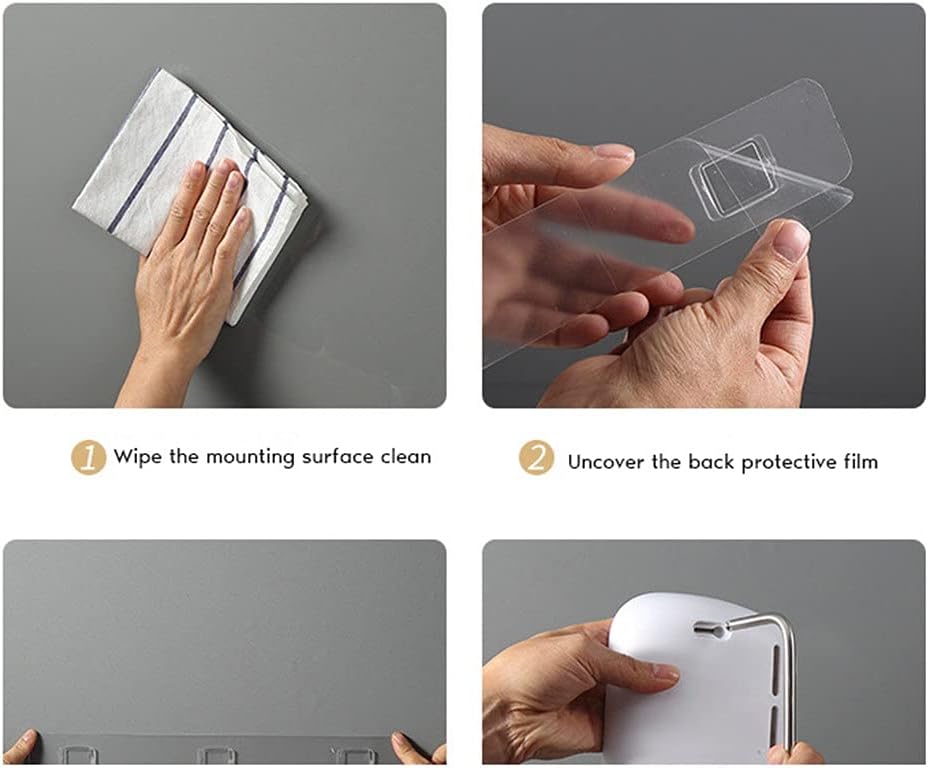 1 Wipe the mounting surface clean

2 Uncover the back protective film