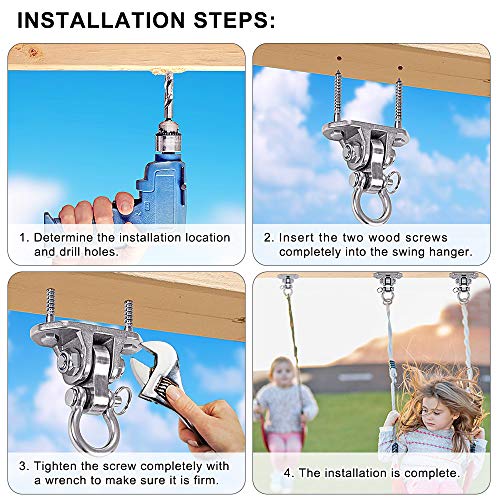 INSTALLATION STEPS:

1. Determine the installation location and drill holes.

2. Insert the two wood screws completely into the swing hanger.

3. Tighten the screw completely with a wrench to make sure it is firm.

4. The installation is complete.