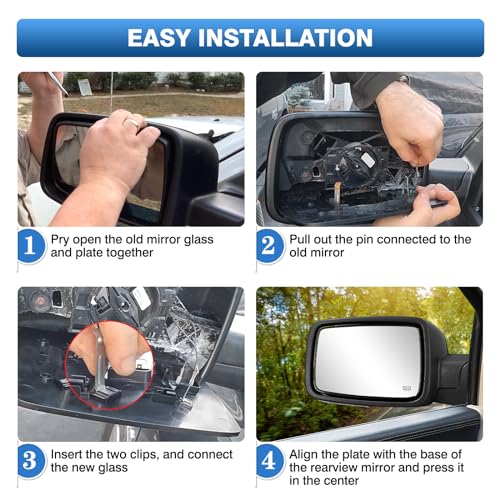 EASY INSTALLATION

1 Pry open the old mirror glass and plate together

2 Pull out the pin connected to the old mirror

3 Insert the two clips, and connect the new glass

4 Align the plate with the base of the rearview mirror and press it in the center