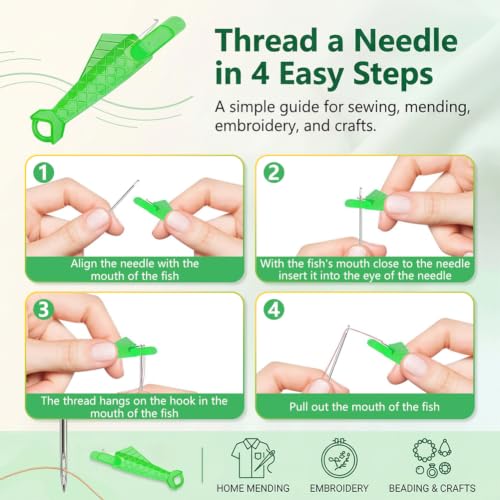 Thread a Needle in 4 Easy Steps

A simple guide for sewing, mending, embroidery, and crafts.

1
Align the needle with the mouth of the fish

2
With the fish's mouth close to the needle insert it into the eye of the needle

3
The thread hangs on the hook in the mouth of the fish

4
Pull out the mouth of the fish

HOME MENDING
EMBROIDERY
BEADING & CRAFTS