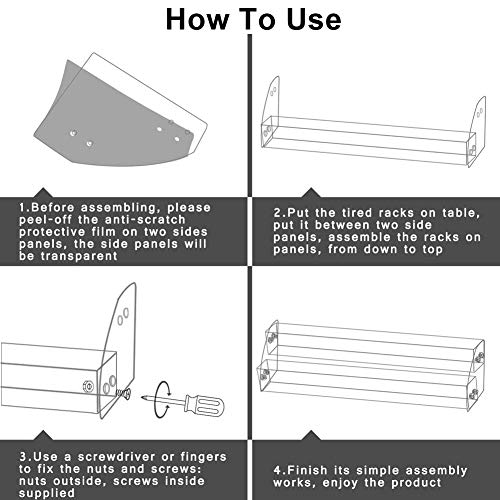 How To Use

1.Before assembling, please peel-off the anti-scratch protective film on two sides panels, the side panels will be transparent

2.Put the tired racks on table, put it between two side panels, assemble the racks on panels, from down to top

3.Use a screwdriver or fingers to fix the nuts and screws: nuts outside, screws inside supplied

4.Finish its simple assembly works, enjoy the product