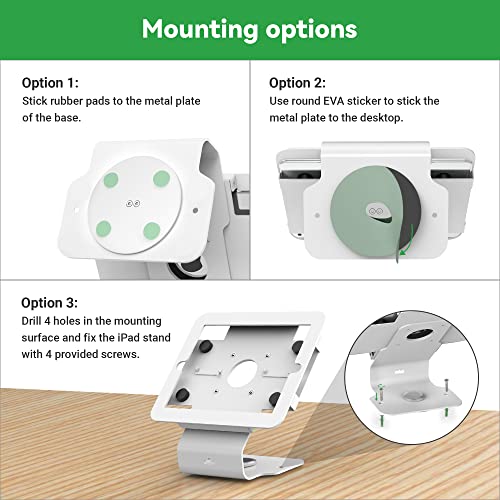 Mounting options

Option 1:
Stick rubber pads to the metal plate of the base.

Option 2:
Use round EVA sticker to stick the metal plate to the desktop.

Option 3:
Drill 4 holes in the mounting surface and fix the iPad stand with 4 provided screws.