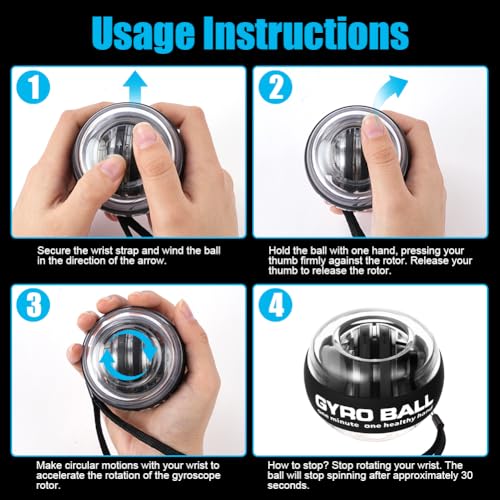 Usage Instructions

1

Secure the wrist strap and wind the ball in the direction of the arrow.

2

Hold the ball with one hand, pressing your thumb firmly against the rotor. Release your thumb to release the rotor.

3

Make circular motions with your wrist to accelerate the rotation of the gyroscope rotor.

4

GYRO BALL
one minute one healthy hand

How to stop? Stop rotating your wrist. The ball will stop spinning after approximately 30 seconds.